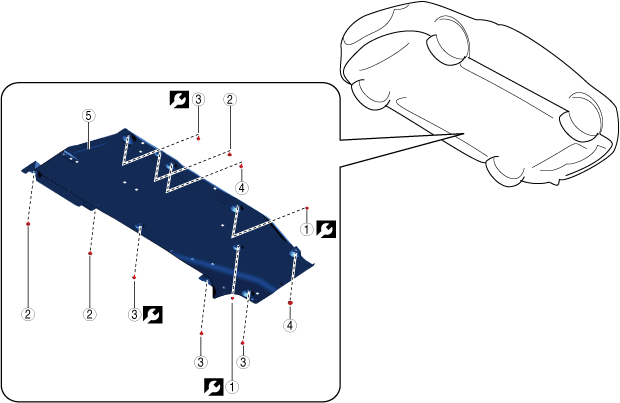 3
2
5
4
1
2
2
3
4
3
3
1