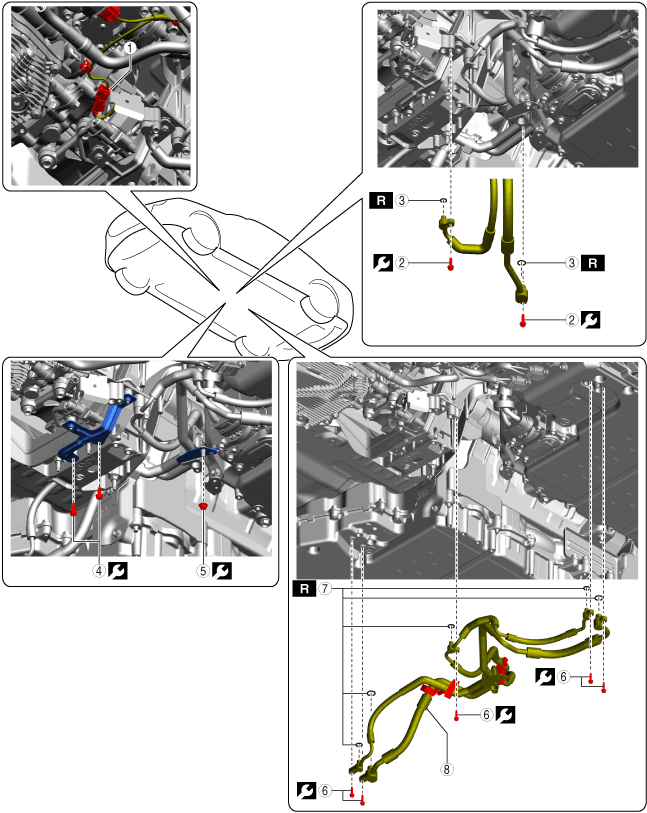 1
R 3
2
3 R
2
4
5
R 7
6
6
8
6