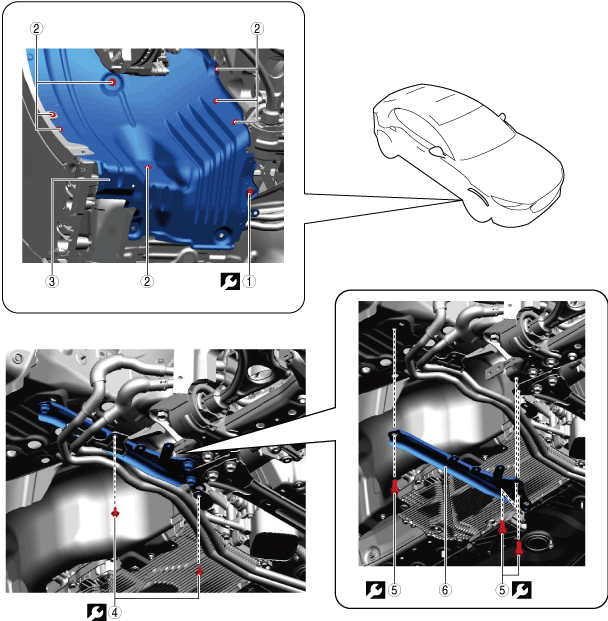 ②
②
③
②
①
④
⑤
⑥
⑤