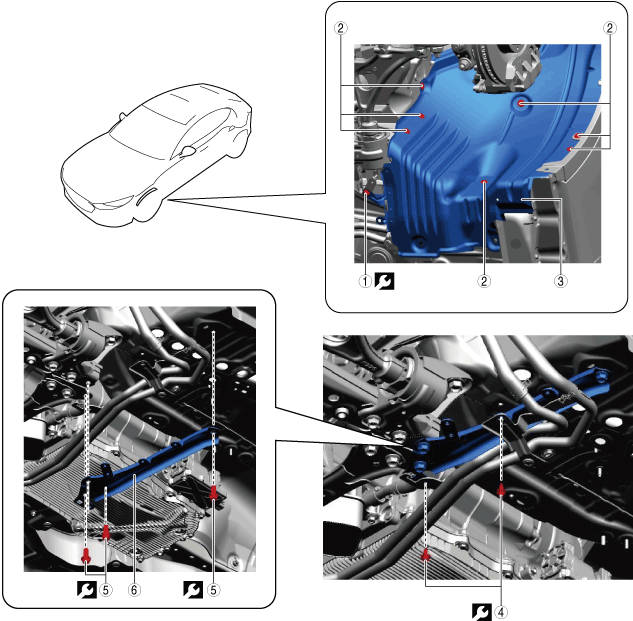 2
2
1
2
3
5
6
5
4