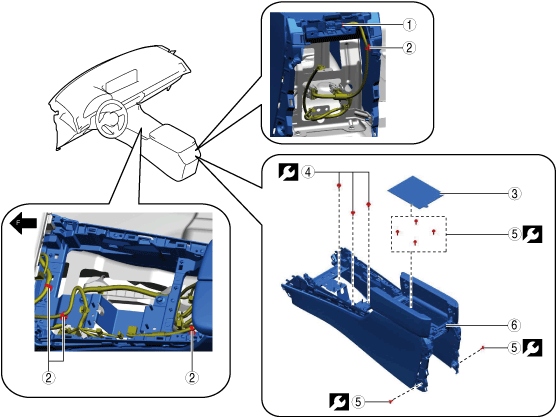 1
2
F
2
2
4
3
5
6
5
5